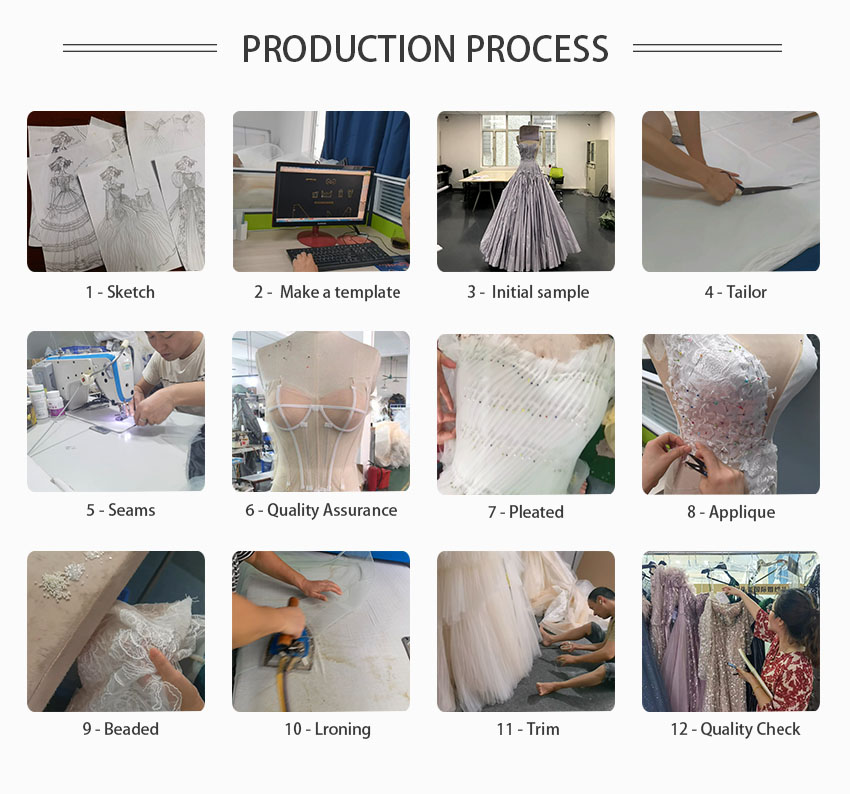 PRODUCTION PROCESS

1 - Sketch

2 - Make a template

3 - Initial sample

4 - Tailor

5 - Seams

6 - Quality Assurance

7 - Pleated

8 - Applique

9 - Beaded

10 - Lroning

11 - Trim

12 - Quality Check