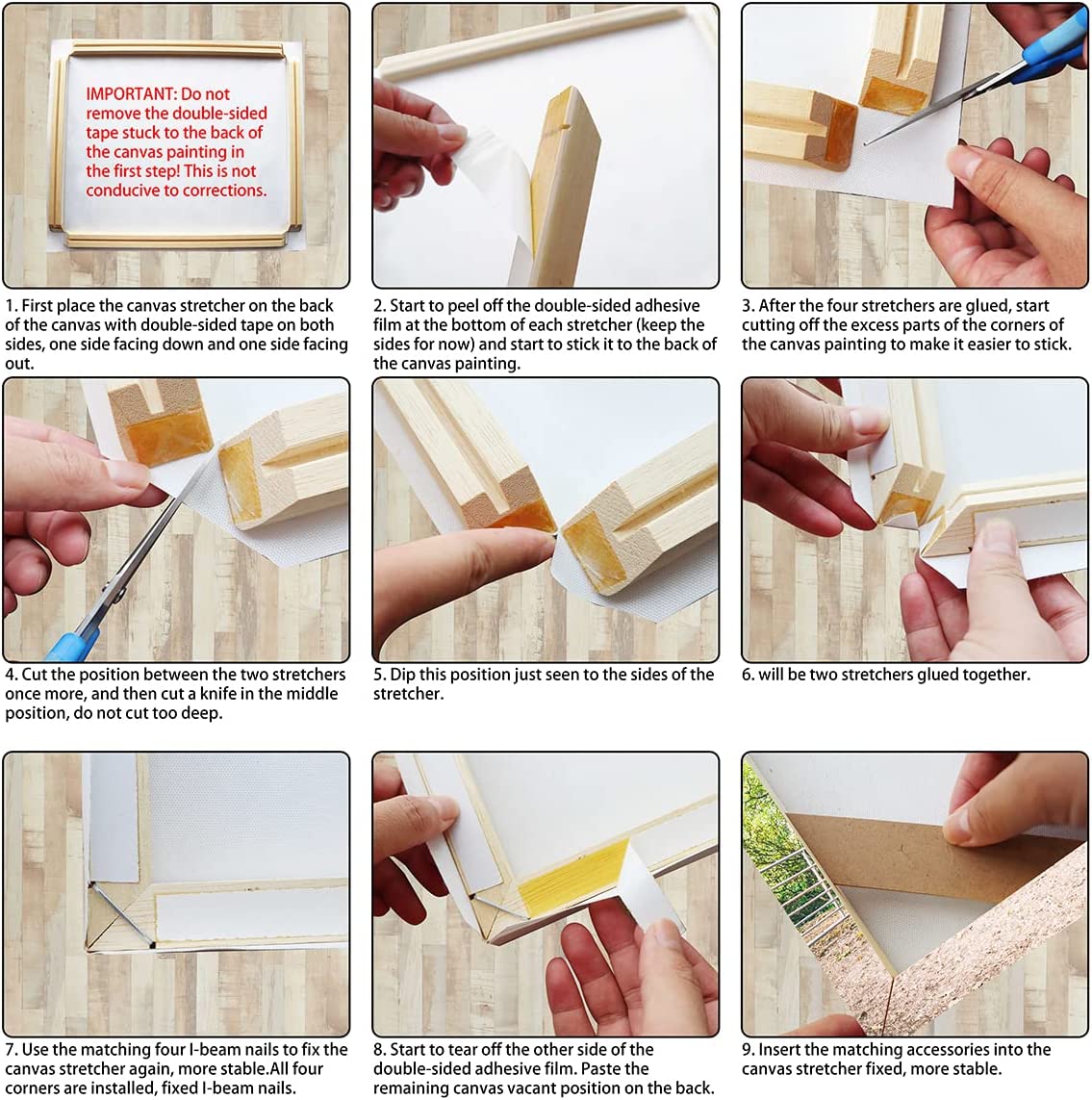 IMPORTANT: Do not remove the double-sided tape stuck to the back of the canvas painting in the first step! This is not conducive to corrections.

1. First place the canvas stretcher on the back of the canvas with double-sided tape on both sides, one side facing down and one side facing out.

2. Start to peel off the double-sided adhesive film at the bottom of each stretcher (keep the sides for now) and start to stick it to the back of the canvas painting.

3. After the four stretchers are glued, start cutting off the excess parts of the corners of the canvas painting to make it easier to stick.

4. Cut the position between the two stretchers once more, and then cut a knife in the middle position, do not cut too deep.

5. Dip this position just seen to the sides of the stretcher.

6. will be two stretchers glued together.

7. Use the matching four I-beam nails to fix the canvas stretcher again, more stable.All four corners are installed, fixed I-beam nails.

8. Start to tear off the other side of the double-sided adhesive film. Paste the remaining canvas vacant position on the back.

9. Insert the matching accessories into the canvas stretcher fixed, more stable.