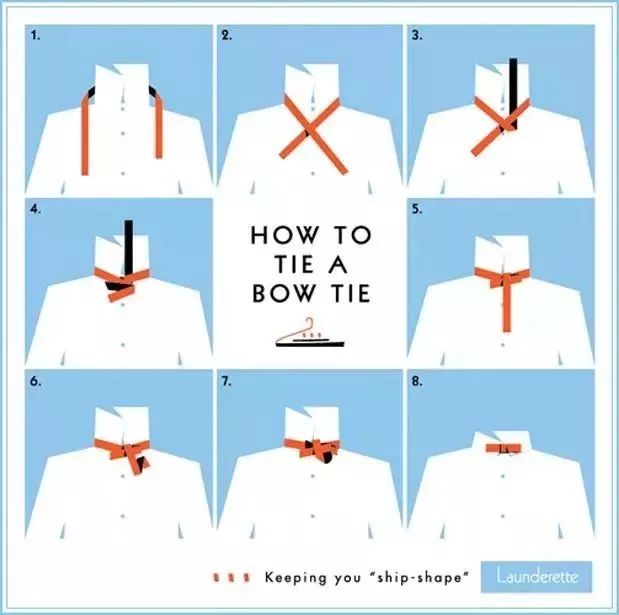 1.

2.

3.

4.

HOW TO TIE A BOW TIE

5.

6.

7.

8.

Keeping you "ship-shape"

Launderette