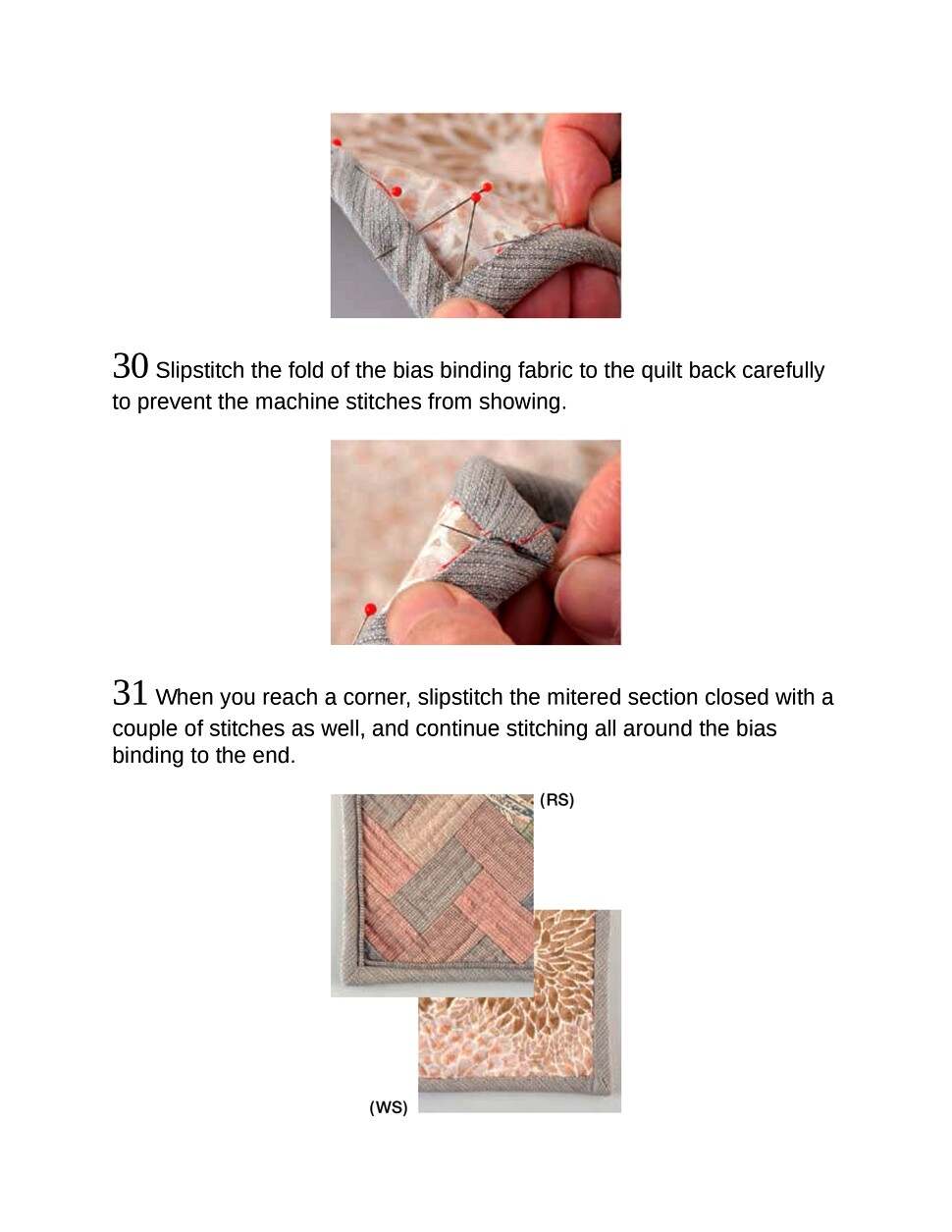 30 Slipstitch the fold of the bias binding fabric to the quilt back carefully to prevent the machine stitches from showing.

31 When you reach a corner, slipstitch the mitered section closed with a couple of stitches as well, and continue stitching all around the bias binding to the end.

(RS)

(WS)