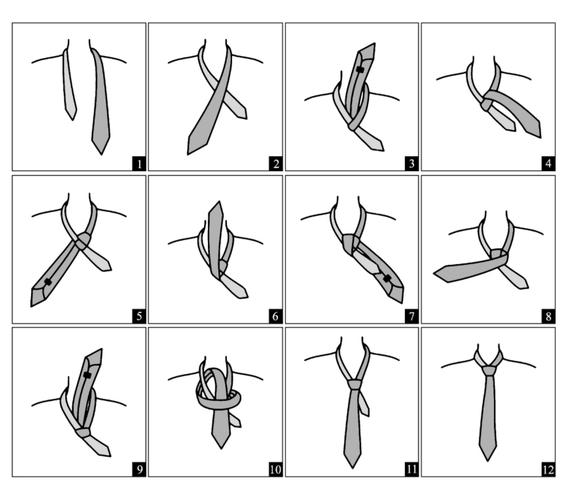 1
2
3
4
5
6
7
8
9
10
11
12