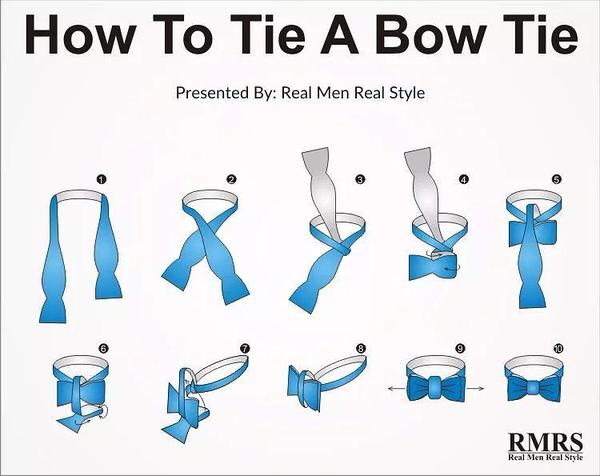 How To Tie A Bow Tie

Presented By: Real Men Real Style

1

2

3

4

5

6

7

8

9

10

RMRS
Real Men Real Style