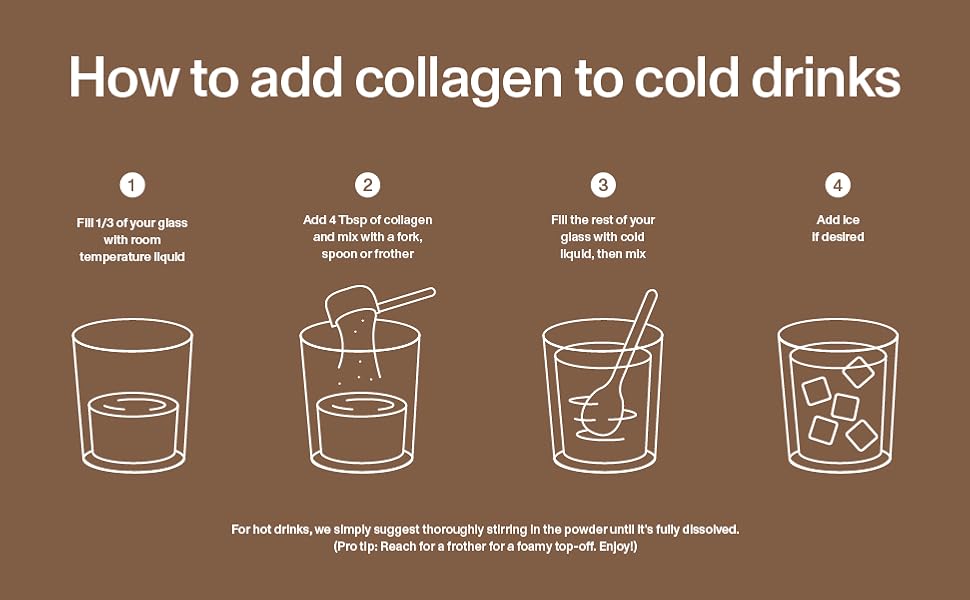 How to add collagen to cold drinks

1
Fill 1/3 of your glass with room temperature liquid

2
Add 4 Tbsp of collagen and mix with a fork, spoon or frother

3
Fill the rest of your glass with cold liquid, then mix

4
Add ice if desired

For hot drinks, we simply suggest thoroughly stirring in the powder until it's fully dissolved.
(Pro tip: Reach for a frother for a foamy top-off. Enjoy!)