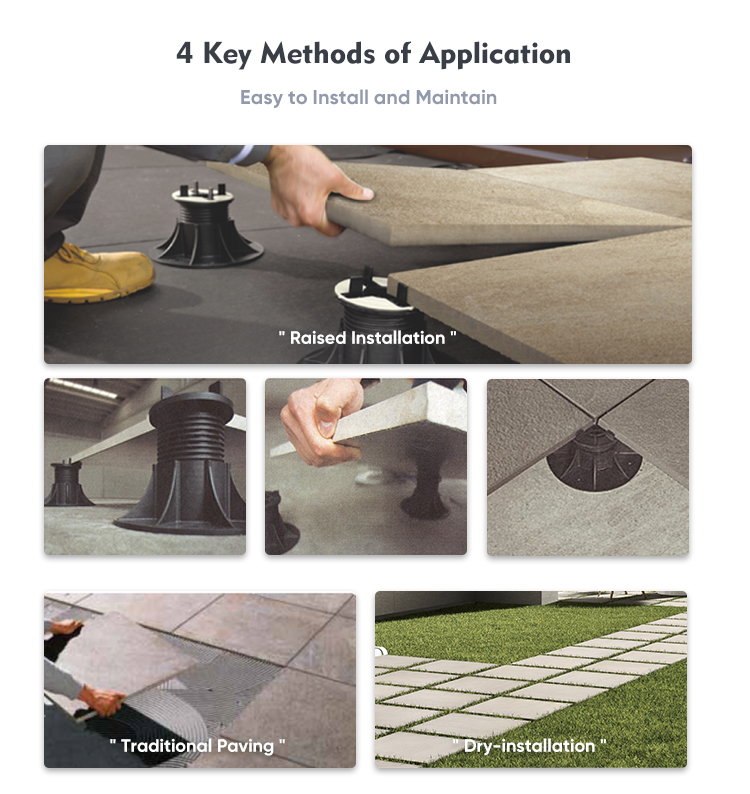 4 Key Methods of Application

Easy to Install and Maintain

" Raised Installation "

" Traditional Paving "

" Dry-installation "