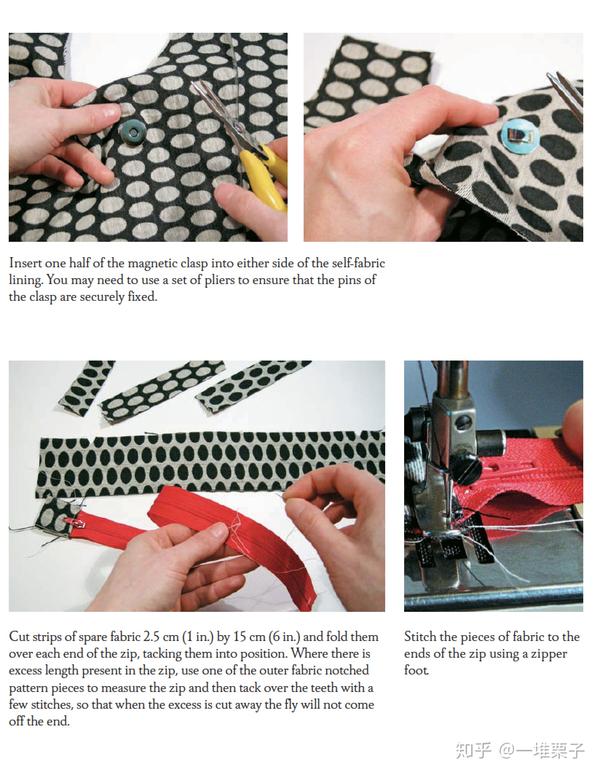 Insert one half of the magnetic clasp into either side of the self-fabric lining. You may need to use a set of pliers to ensure that the pins of the clasp are securely fixed.

Cut strips of spare fabric 2.5 cm (1 in.) by 15 cm (6 in.) and fold them over each end of the zip, tacking them into position. Where there is excess length present in the zip, use one of the outer fabric notched pattern pieces to measure the zip and then tack over the teeth with a few stitches, so that when the excess is cut away the fly will not come off the end.

Stitch the pieces of fabric to the ends of the zip using a zipper foot.

知乎 @一堆栗子