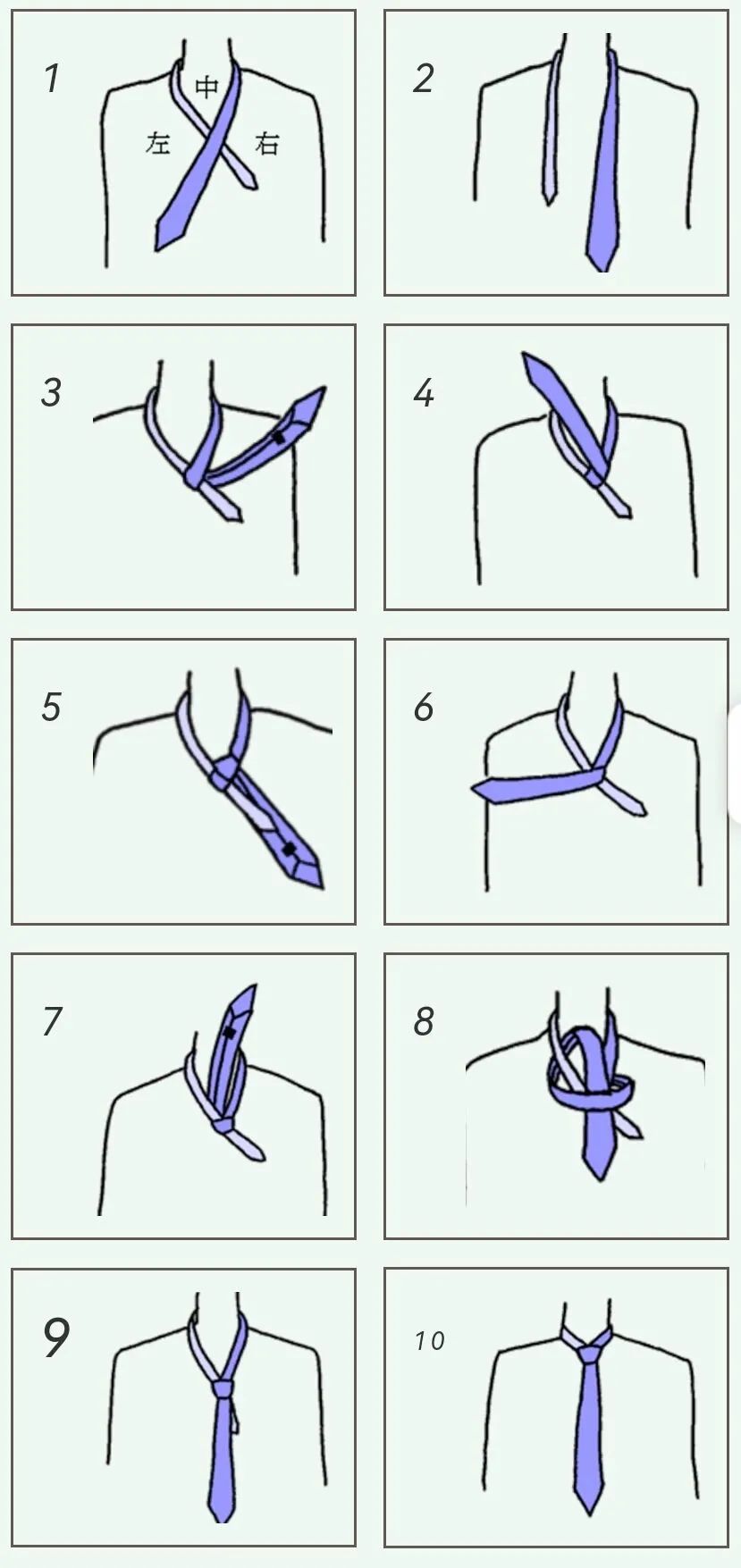 1
中
左
右

2

3

4

5

6

7

8

9

10